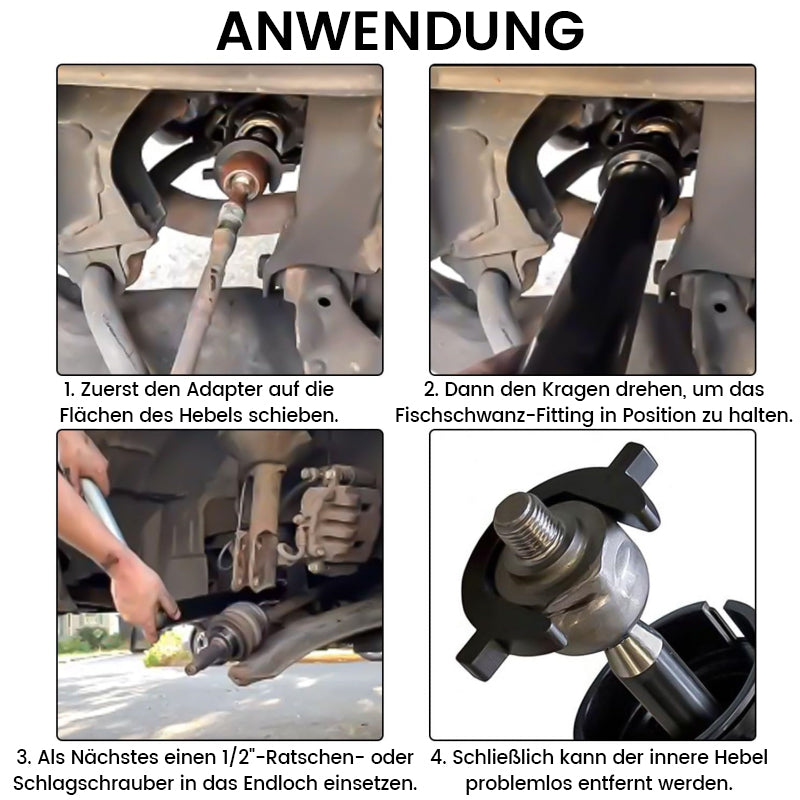 ANWENDUNG

1. Zuerst den Adapter auf die Flächen des Hebels schieben.

2. Dann den Kragen drehen, um das Fischschwanz-Fitting in Position zu halten.

3. Als Nächstes einen 1/2"-Ratschen- oder Schlagschrauber in das Endloch einsetzen.

4. Schließlich kann der innere Hebel problemlos entfernt werden.